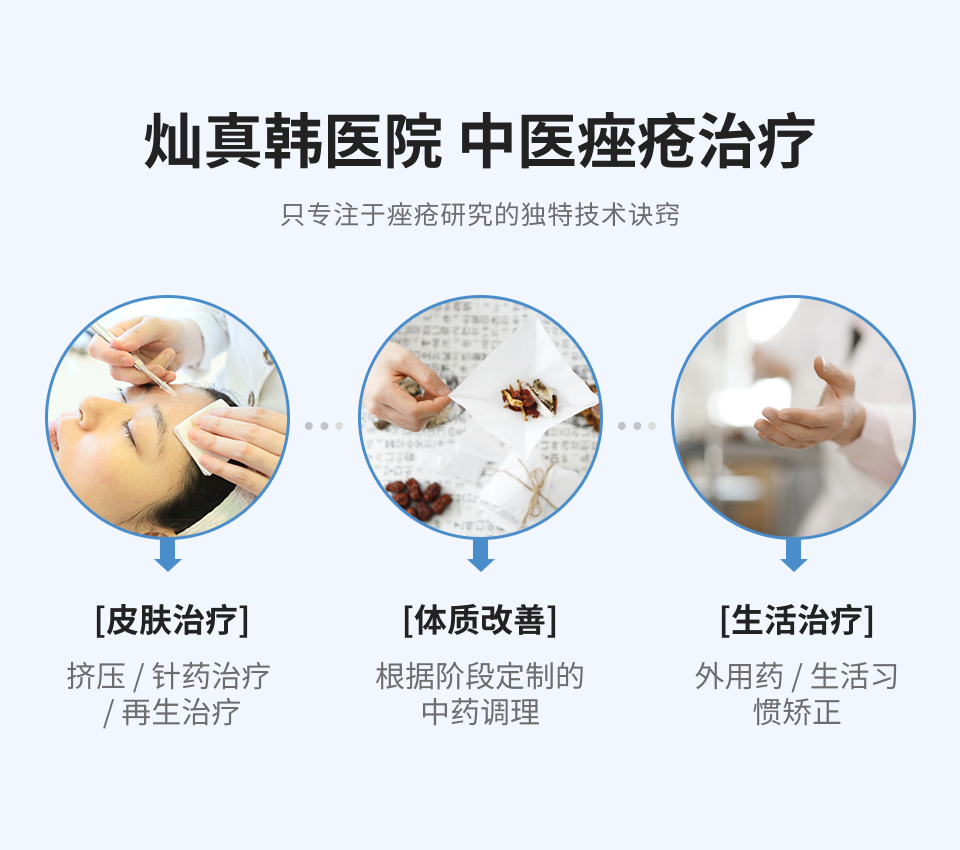 灿真韩医院 中医痤疮治疗

只专注于痤疮研究的独特技术诀窍

[皮肤治疗]

挤压 / 针药治疗 / 再生治疗

[体质改善]

根据阶段定制的中药调理

[生活治疗]

外用药 / 生活习惯矫正